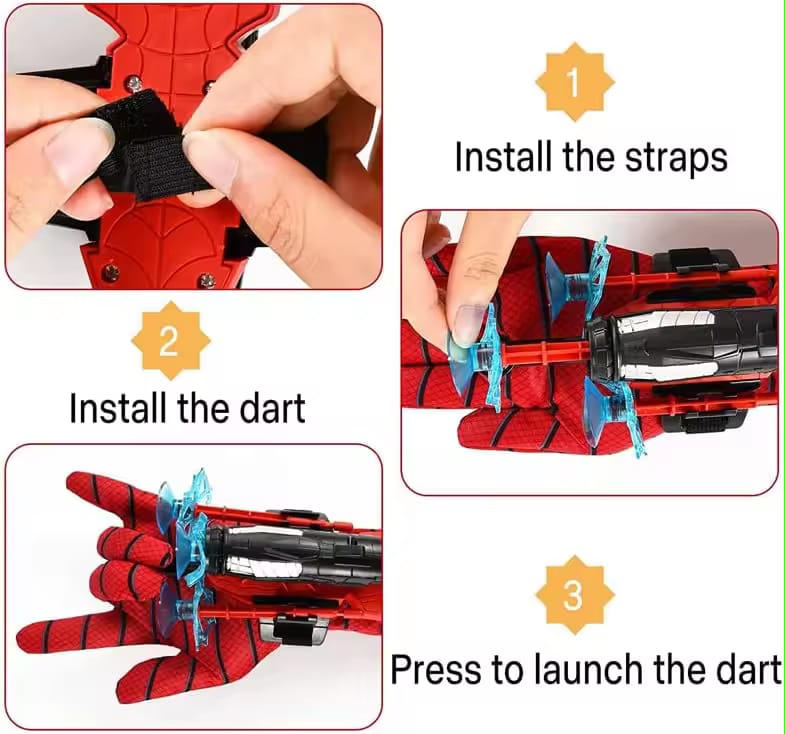 1
Install the straps

2
Install the dart

3
Press to launch the dart